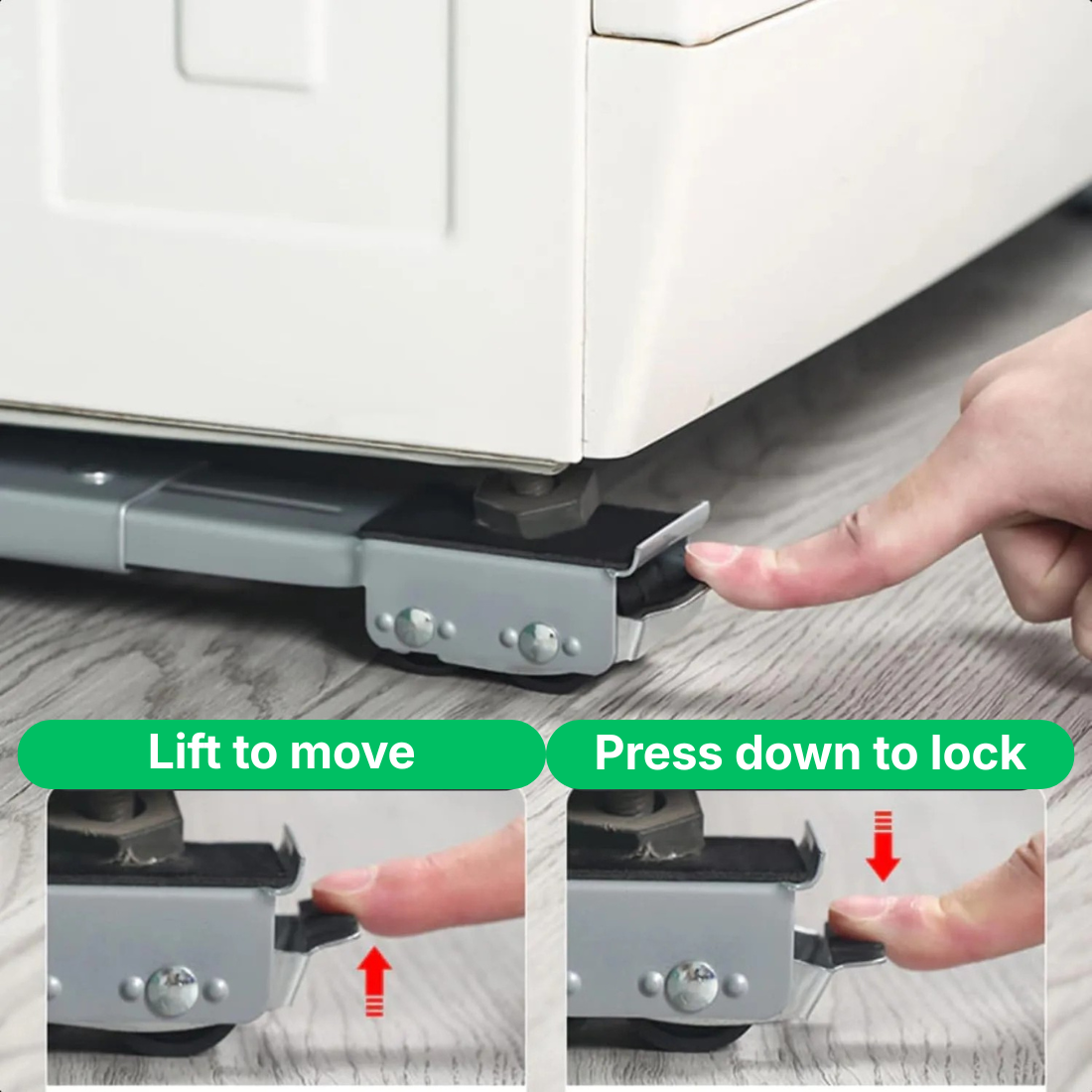 Lift to move

Press down to lock