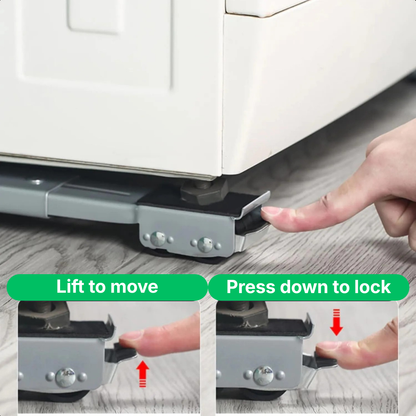 Lift to move

Press down to lock